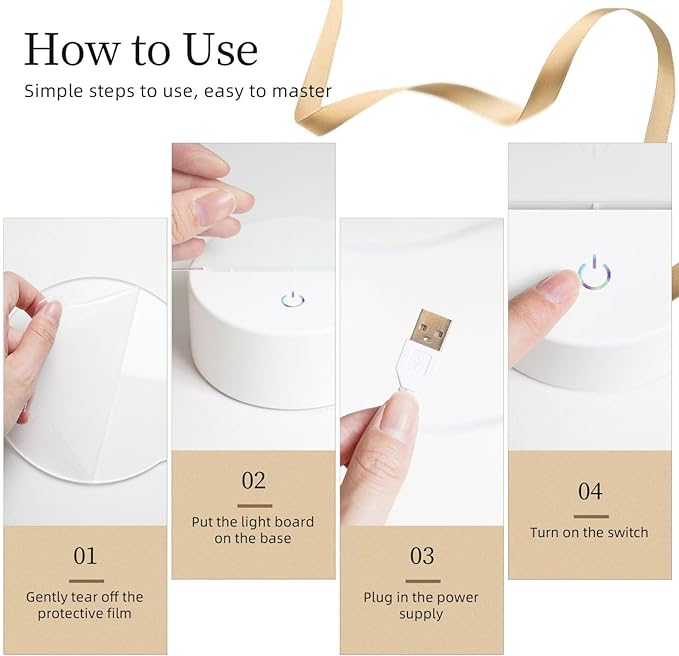 How to Use

Simple steps to use, easy to master

01

Gently tear off the protective film

02

Put the light board on the base

03

Plug in the power supply

04

Turn on the switch