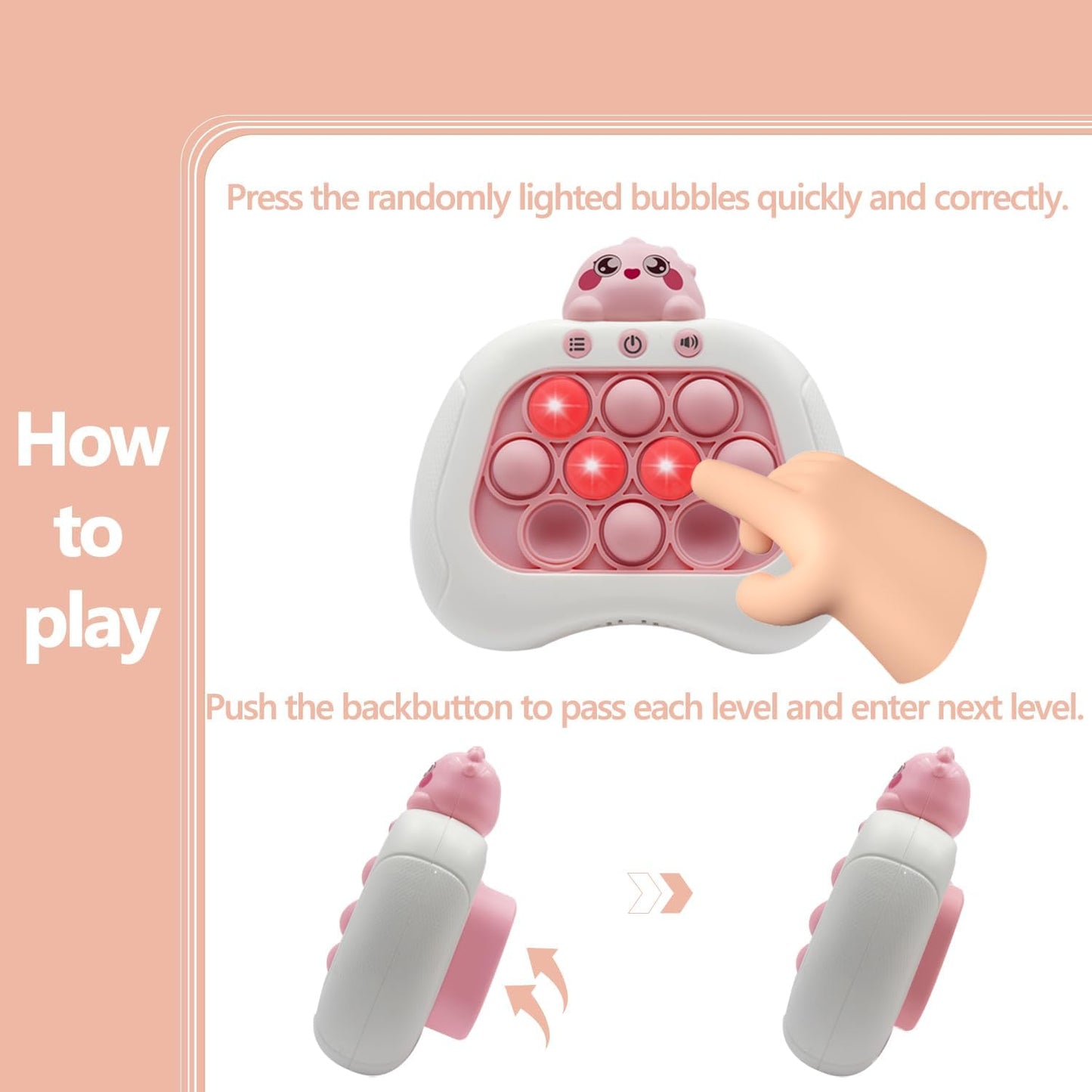 How to play

Press the randomly lighted bubbles quickly and correctly.

Push the backbutton to pass each level and enter next level.