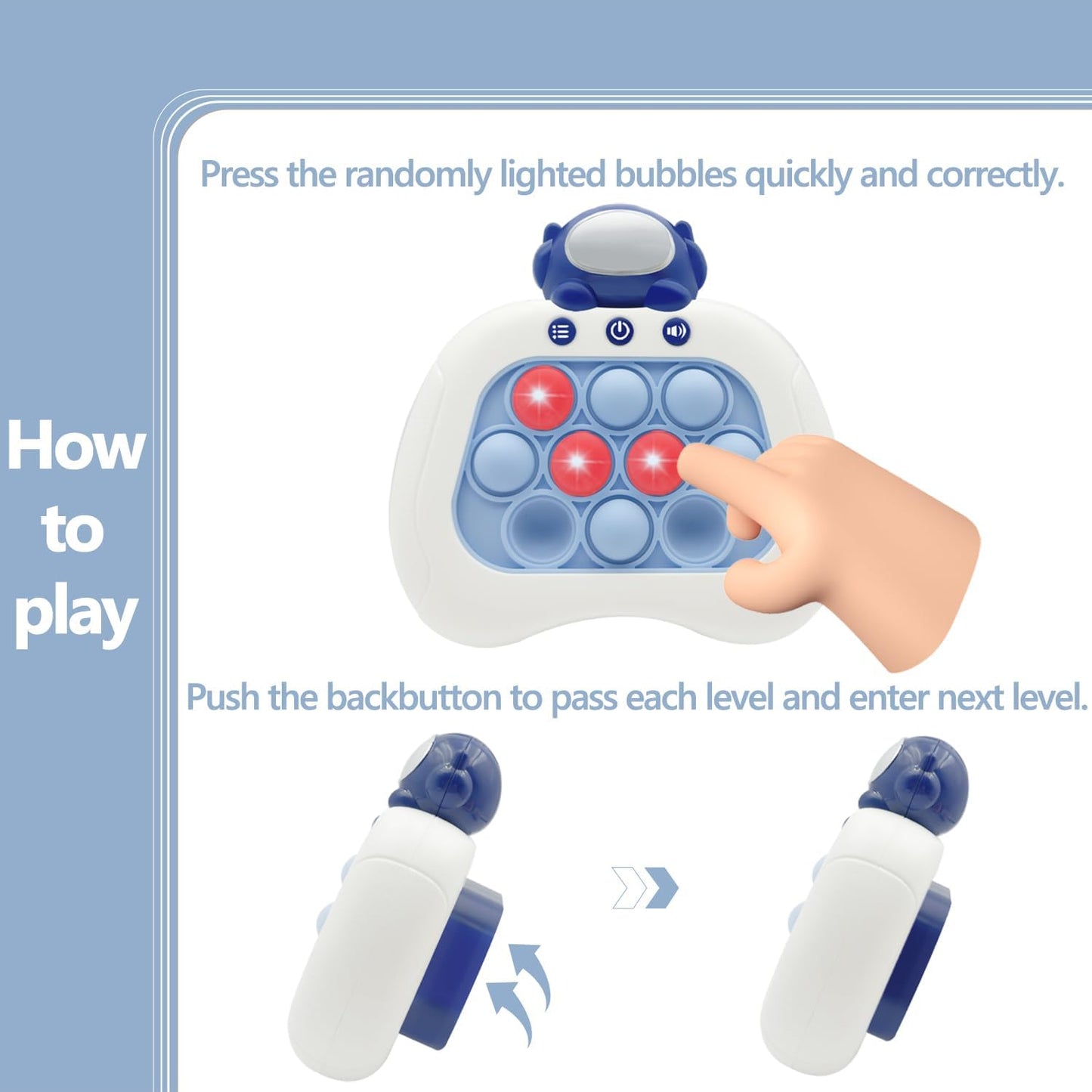 How to play

Press the randomly lighted bubbles quickly and correctly.

Push the backbutton to pass each level and enter next level.